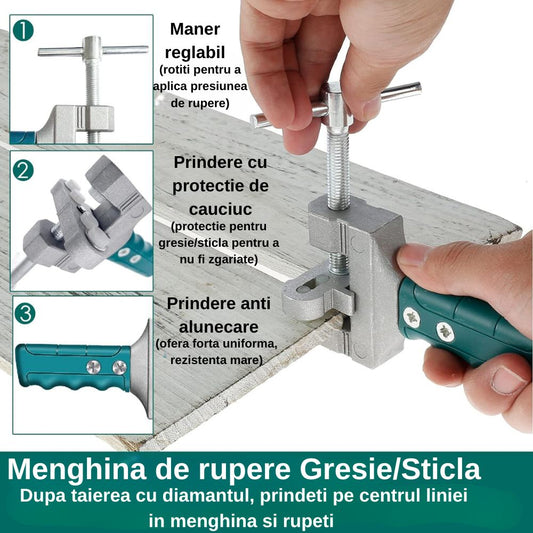 1

Maner reglabil
(rotiti pentru a aplica presiunea de rupere)

2

Prindere cu protectie de cauciuc
(protectie pentru gresie/sticla pentru a nu fi zgariate)

3

Prindere anti alunecare
(ofera forta uniforma, rezistenta mare)

Menghina de rupere Gresie/Sticla
Dupa taierea cu diamantul, prindeti pe centrul liniei in menghina si rupeti